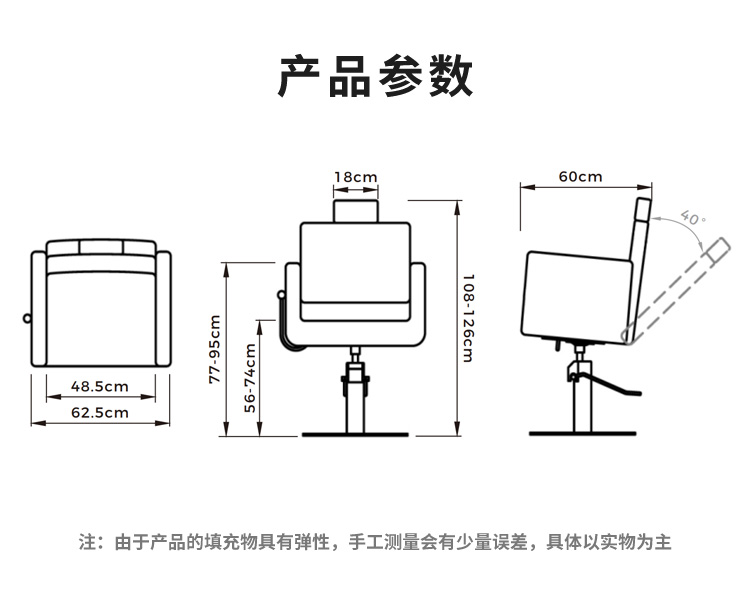 产品参数

48.5cm
62.5cm

18cm
77-95cm
56-74cm
108-126cm

60cm
40°

注：由于产品的填充物具有弹性，手工测量会有少量误差，具体以实物为主