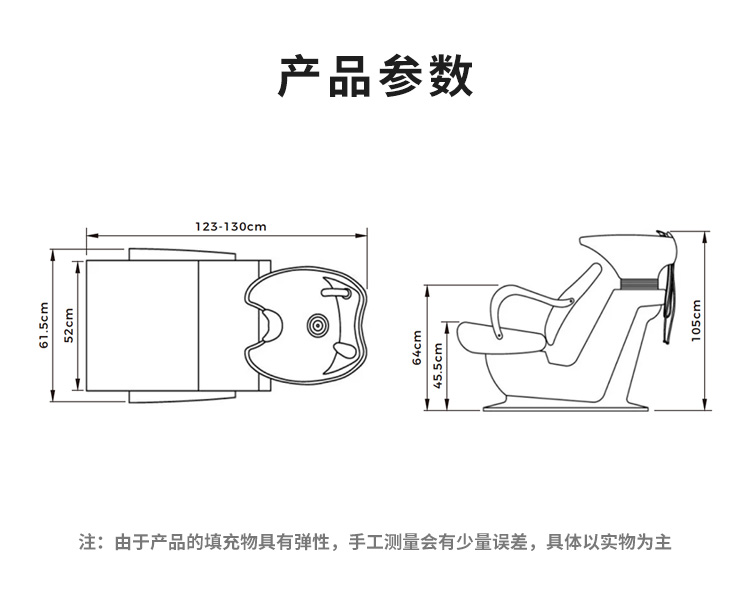 产品参数

123-130cm

61.5cm

52cm

64cm

45.5cm

105cm

注：由于产品的填充物具有弹性，手工测量会有少量误差，具体以实物为主