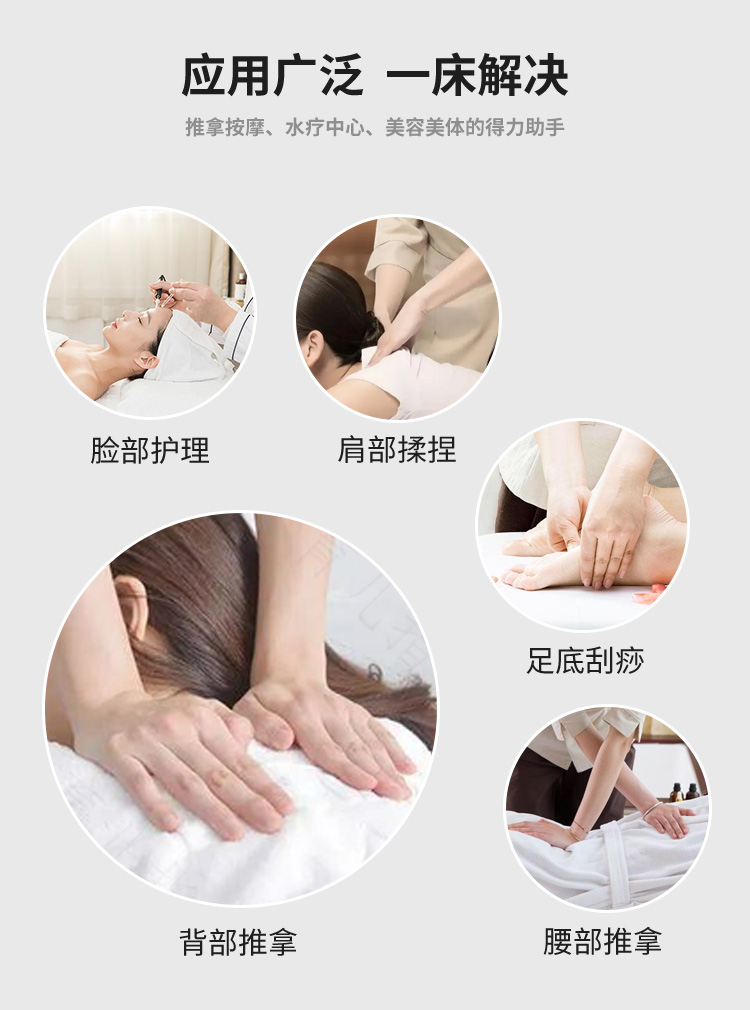 应用广泛 一床解决

推拿按摩、水疗中心、美容美体的得力助手

脸部护理

肩部揉捏

足底刮痧

背部推拿

腰部推拿