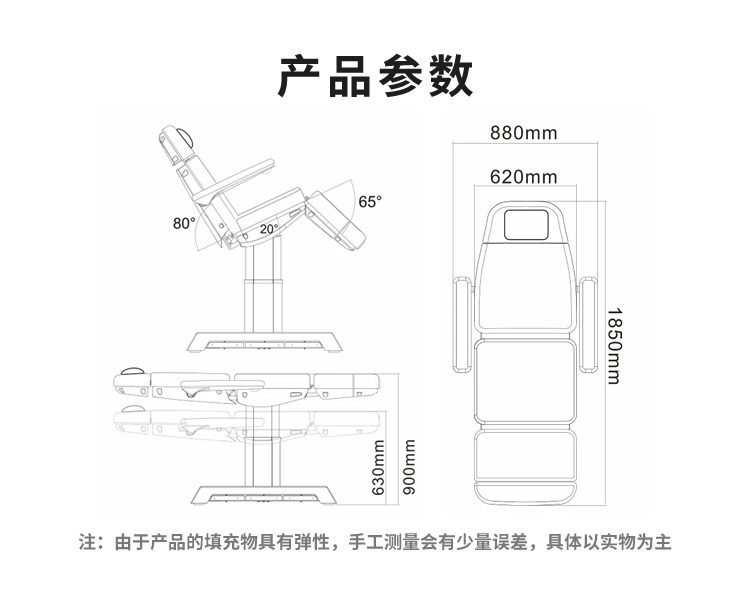 产品参数

80°

20°

65°

630mm

900mm

880mm

620mm

1850mm

注：由于产品的填充物具有弹性，手工测量会有少量误差，具体以实物为主